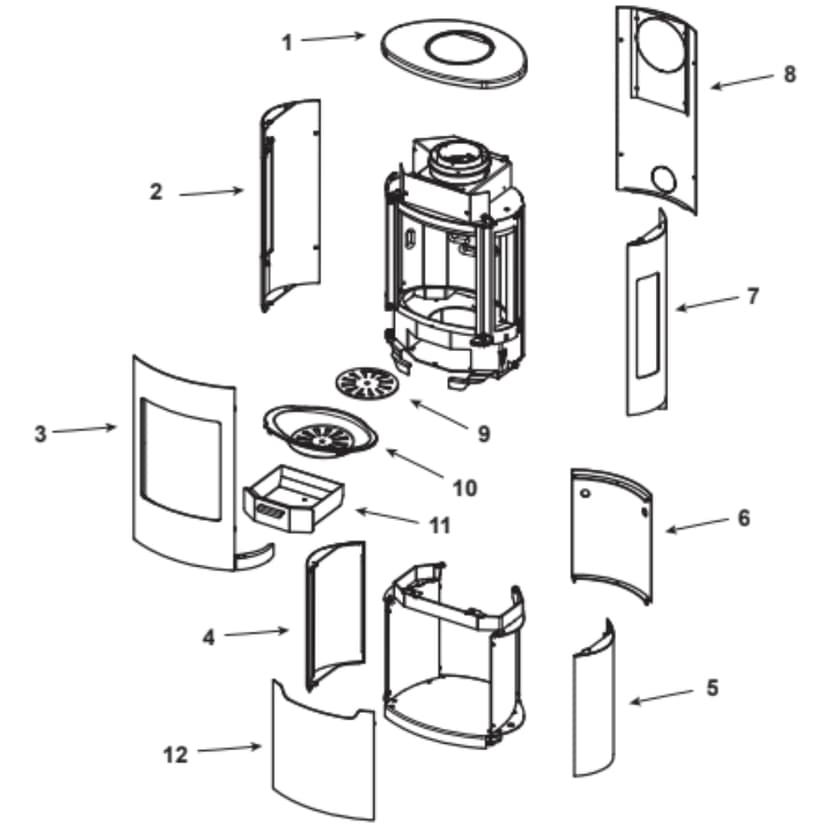 1
8
2
7
3
9
10
11
6
4
5
12