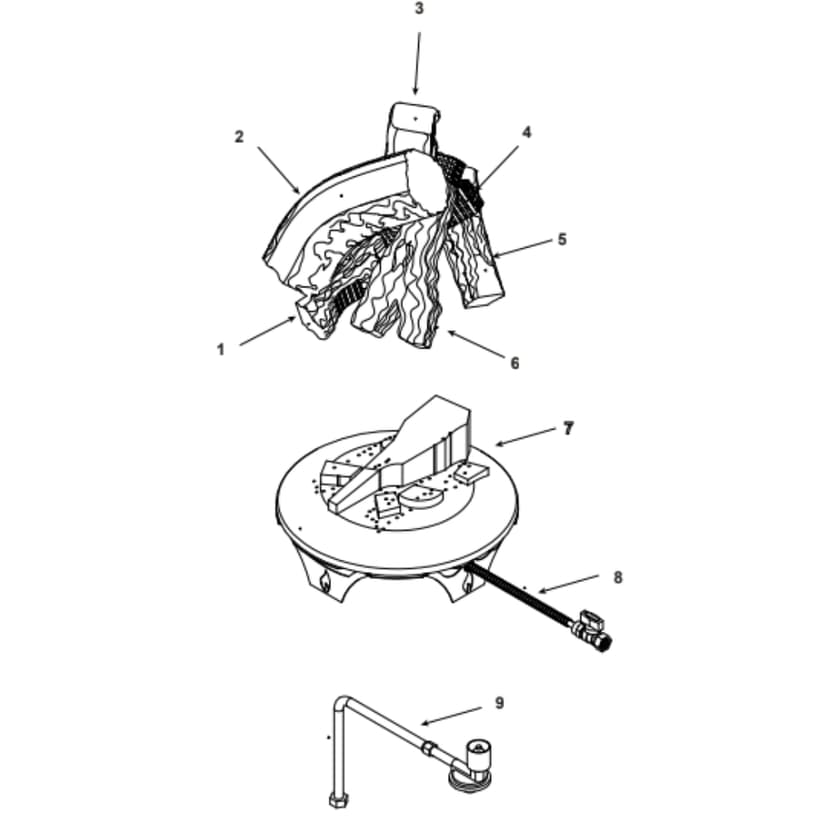 3
2
4
5
1
6
7
8
9