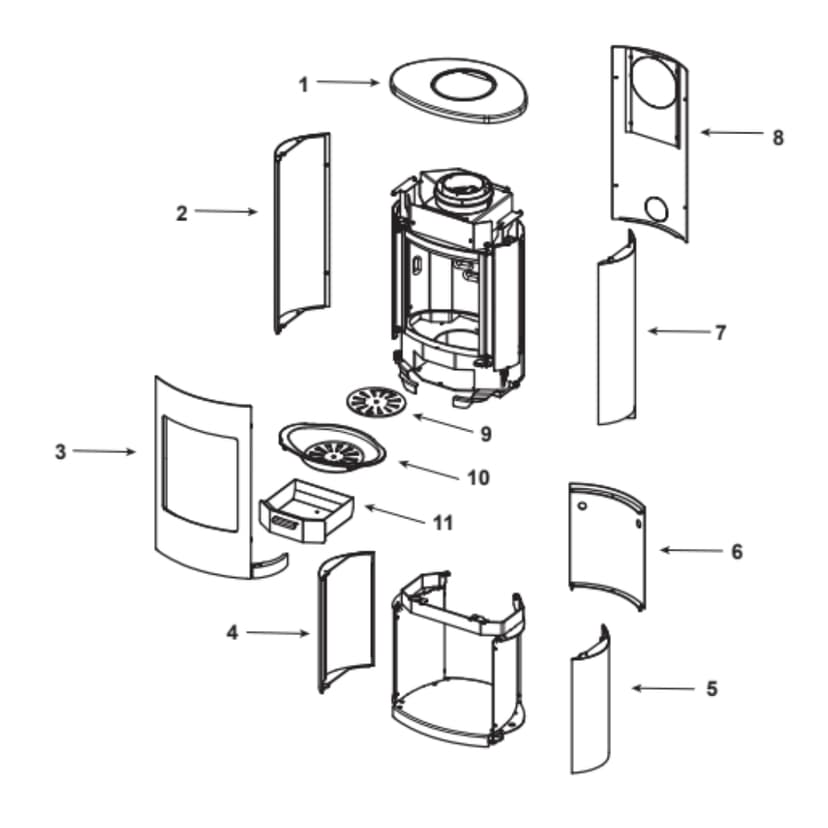 1
8
2
7
9
3
10
11
6
4
5