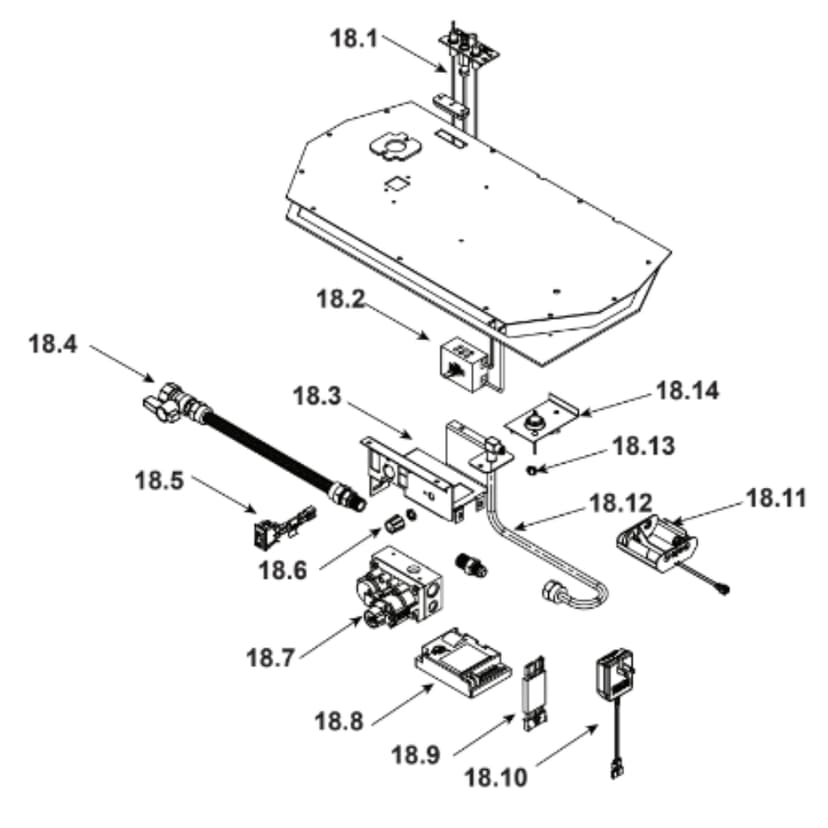 18.1
18.2
18.4
18.3
18.14
18.13
18.5
18.12
18.11
18.6
18.7
18.8
18.9
18.10